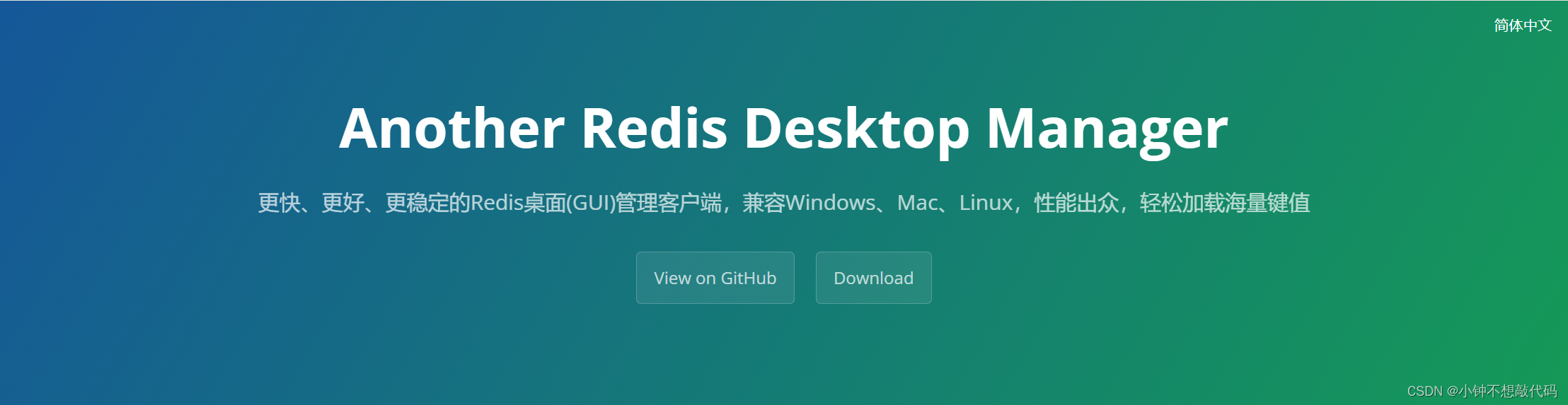 简体中文

Another Redis Desktop Manager

更快、更好、更稳定的Redis桌面(GUI)管理客户端，兼容Windows、Mac、Linux，性能出众，轻松加载海量键值

View on GitHub

Download

CSDN @小钟不想敲代码